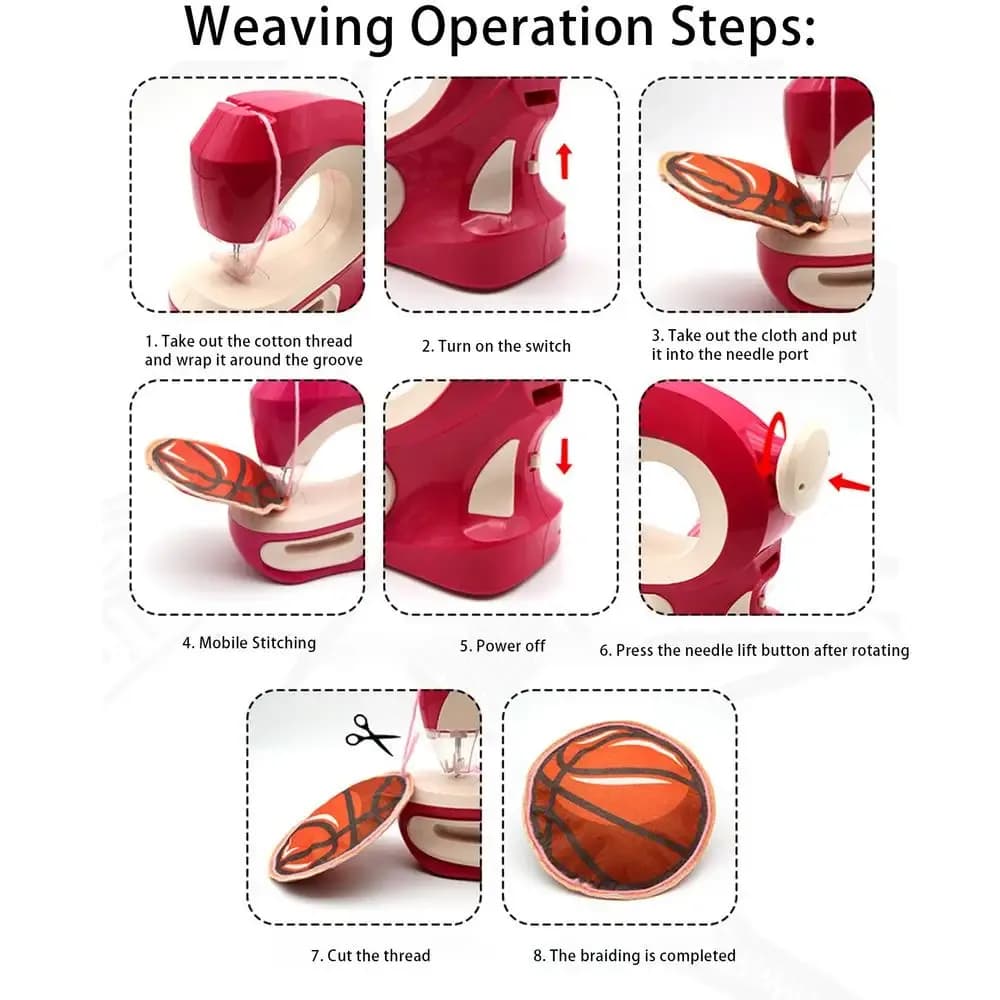 Weaving Operation Steps:

1. Take out the cotton thread and wrap it around the groove

2. Turn on the switch

3. Take out the cloth and put it into the needle port

4. Mobile Stitching

5. Power off

6. Press the needle lift button after rotating

7. Cut the thread

8. The braiding is completed